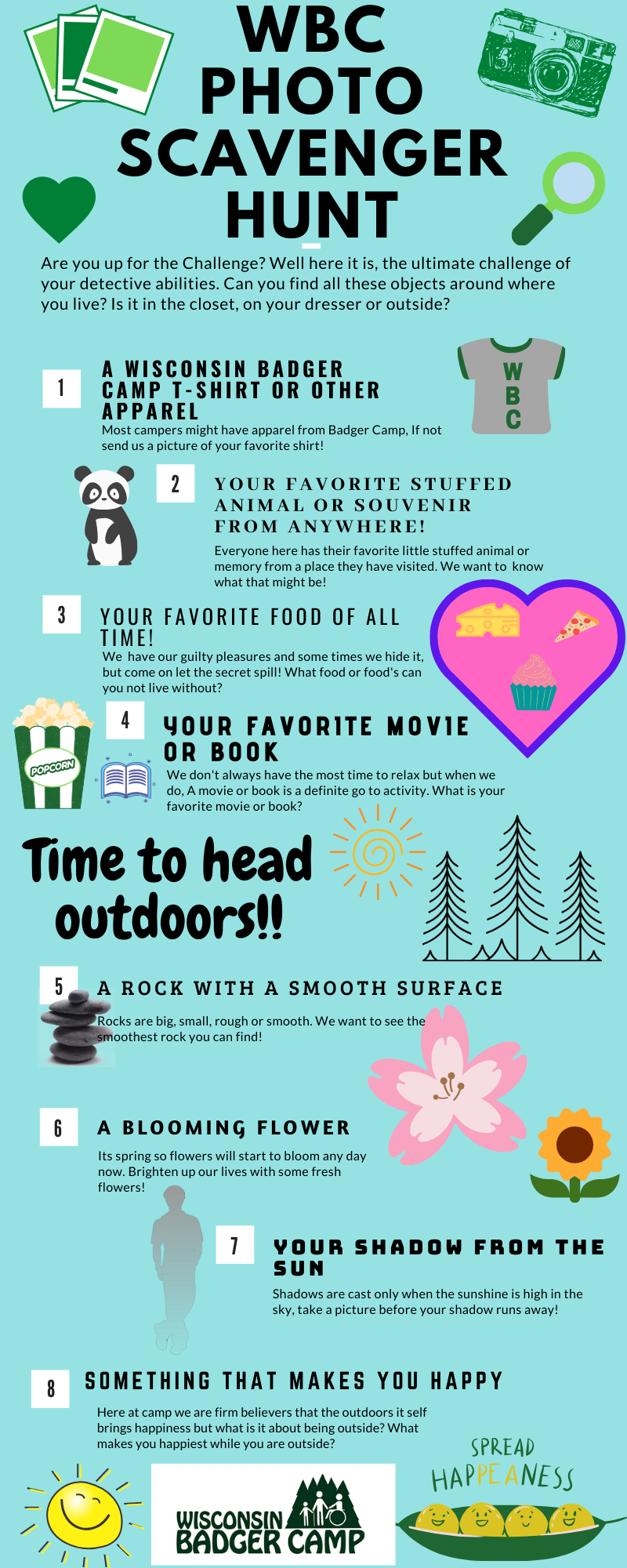 WBC PHOTO SCAVENGER HUNT

Are you up for the Challenge? Well here it is, the ultimate challenge of your detective abilities. Can you find all these objects around where you live? Is it in the closet, on your dresser or outside?

1

A WISCONSIN BADGER CAMP T-SHIRT OR OTHER APPAREL

Most campers might have apparel from Badger Camp, If not send us a picture of your favorite shirt!

WBC

2

YOUR FAVORITE STUFFED ANIMAL OR SOUVENIR FROM ANYWHERE!

Everyone here has their favorite little stuffed animal or memory from a place they have visited. We want to know what that might be!

3

YOUR FAVORITE FOOD OF ALL TIME!

We have our guilty pleasures and some times we hide it, but come on let the secret spill! What food or food's can you not live without?

4

YOUR FAVORITE MOVIE OR BOOK

We don't always have the most time to relax but when we do, A movie or book is a definite go to activity. What is your favorite movie or book?

POPCORN

Time to head outdoors!!

5

A ROCK WITH A SMOOTH SURFACE

Rocks are big, small, rough or smooth. We want to see the smoothest rock you can find!

6

A BLOOMING FLOWER

Its spring so flowers will start to bloom any day now. Brighten up our lives with some fresh flowers!

7

YOUR SHADOW FROM THE SUN

Shadows are cast only when the sunshine is high in the sky, take a picture before your shadow runs away!

8

SOMETHING THAT MAKES YOU HAPPY

Here at camp we are firm believers that the outdoors it self brings happiness but what is it about being outside? What makes you happiest while you are outside?

WISCONSIN BADGER CAMP

SPREAD HAPPEANESS